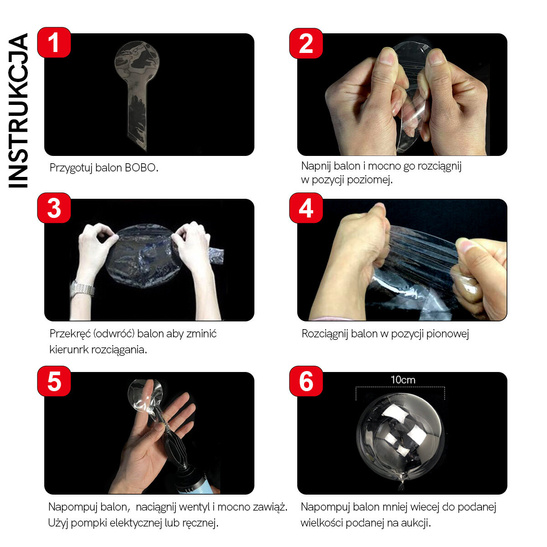 INSTRUKCJA

1

Przygotuj balon BOBO.

2

Napnij balon i mocno go rozciągnij w pozycji poziomej.

3

Przekręć (odwróć) balon aby zminić kierunrk rozciągania.

4

Rozciągnij balon w pozycji pionowej

5

Napompuj balon, naciągnij wentyl i mocno zawiąż. Użyj pompki elektycznej lub ręcznej.

6

10cm

Napompuj balon mniej wiecej do podanej wielkości podanej na aukcji.